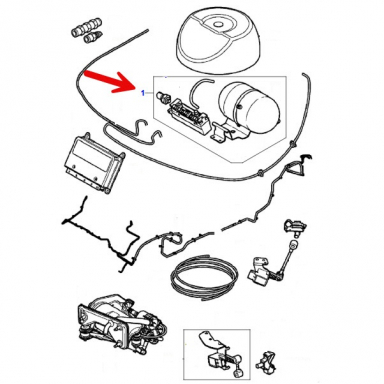 1